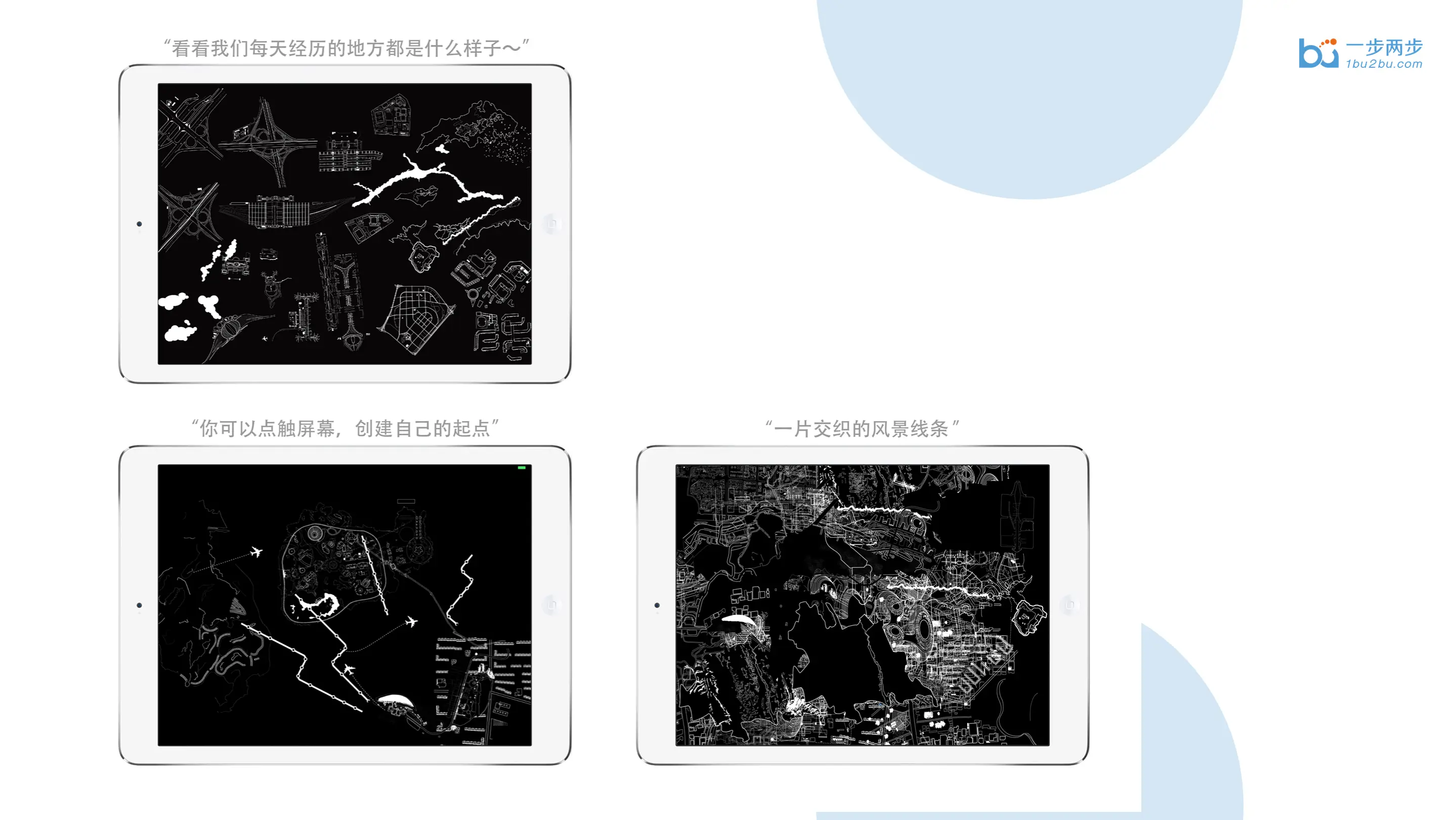 “看看我们每天经历的地方都是什么样子～”

bu 一步两步
1bu2bu.com

“你可以点触屏幕，创建自己的起点”

“一片交织的风景线条”