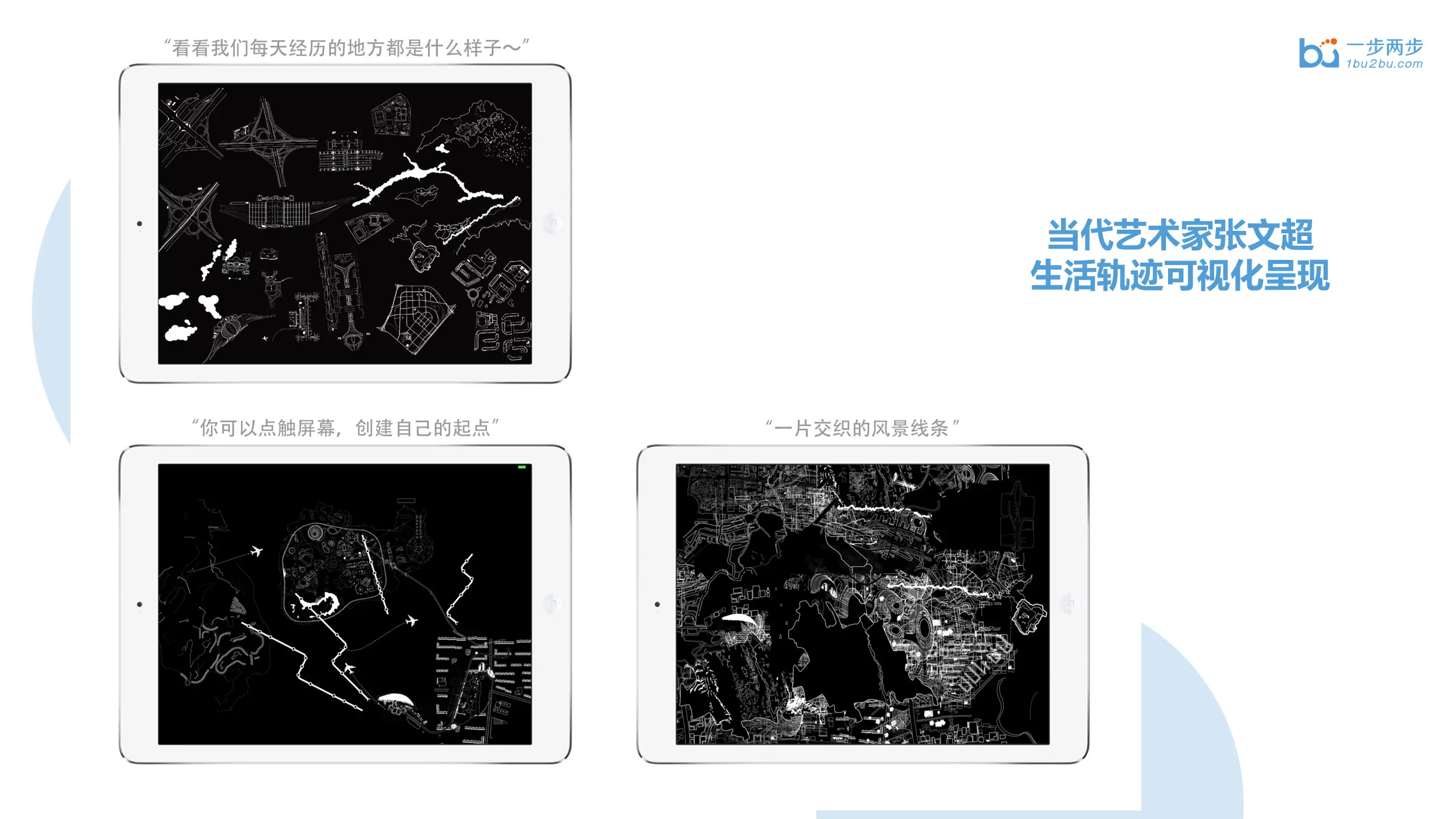 “看看我们每天经历的地方都是什么样子～”

bu 一步两步
1bu2bu.com

当代艺术家张文超
生活轨迹可视化呈现

“你可以点触屏幕，创建自己的起点”

“一片交织的风景线条”